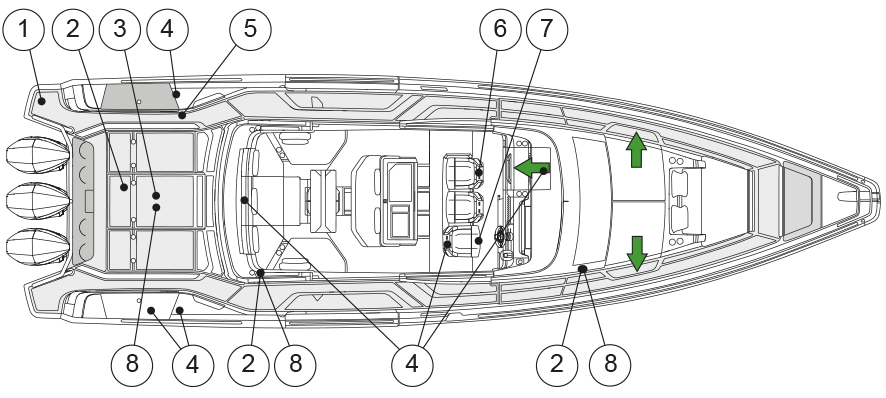 1 2 3 4 5 6 7

8 4 2 8 4 2 8